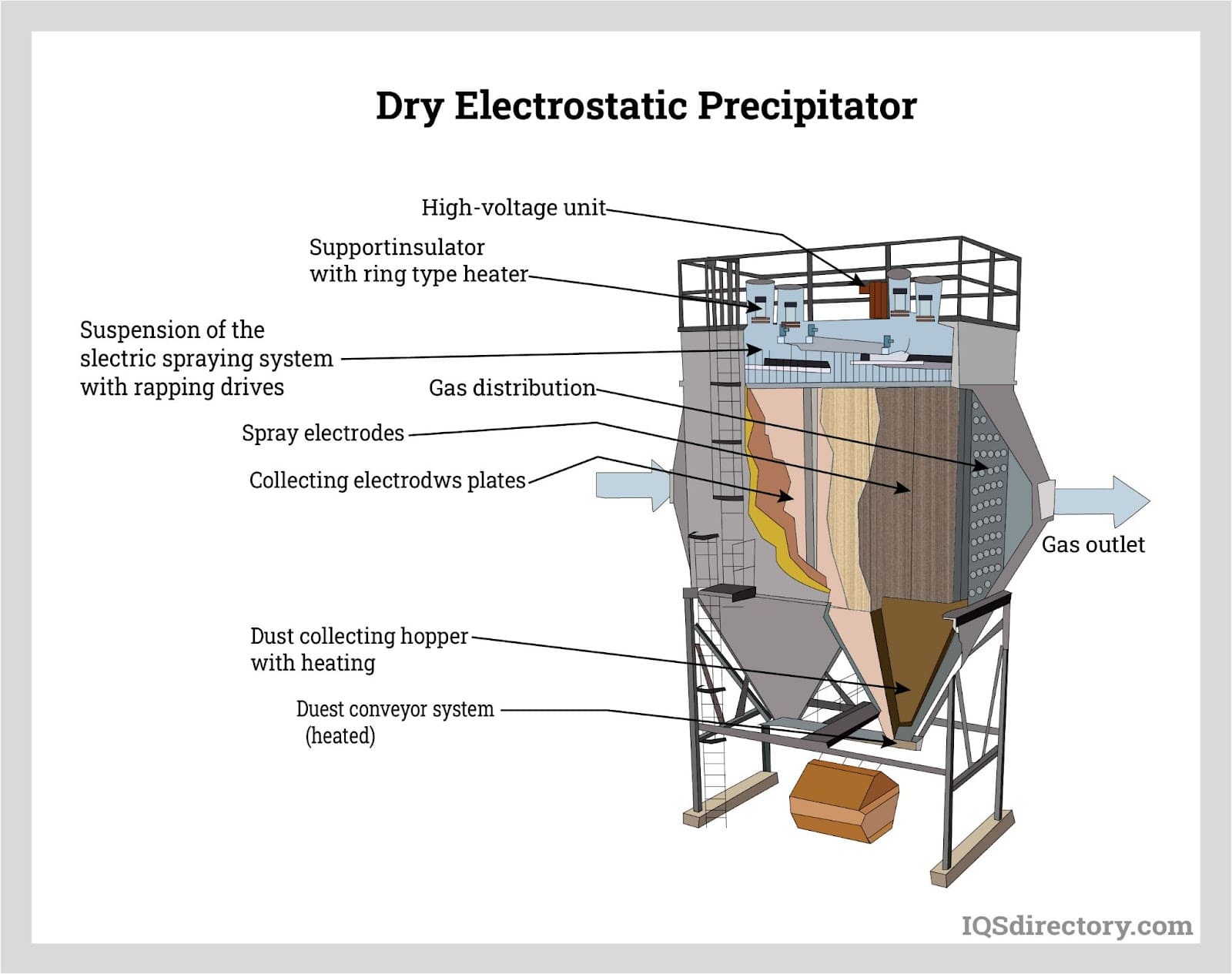 Dry Electrostatic Precipitator

High-voltage unit

Supportinsulator with ring type heater

Suspension of the slectric spraying system with rapping drives

Gas distribution

Spray electrodes

Collecting electrodws plates

Gas outlet

Dust collecting hopper with heating

Duest conveyor system (heated)

IQSdirectory.com